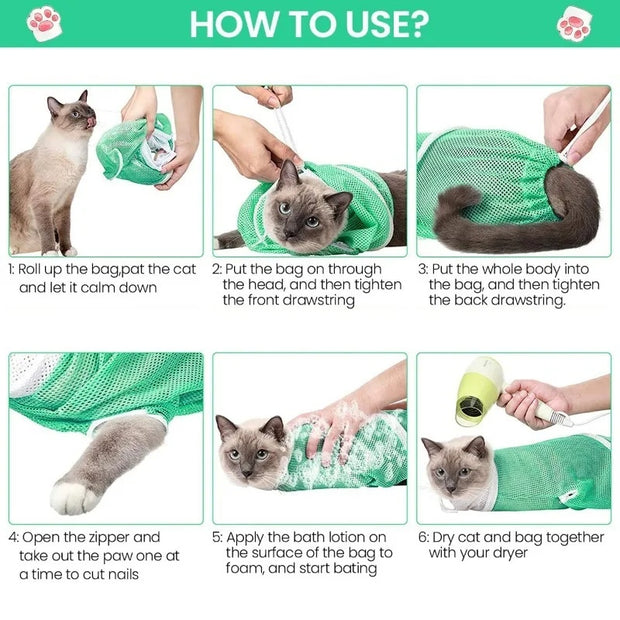 HOW TO USE?

1: Roll up the bag,pat the cat and let it calm down

2: Put the bag on through the head, and then tighten the front drawstring

3: Put the whole body into the bag, and then tighten the back drawstring.

4: Open the zipper and take out the paw one at a time to cut nails

5: Apply the bath lotion on the surface of the bag to foam, and start bating

6: Dry cat and bag together with your dryer