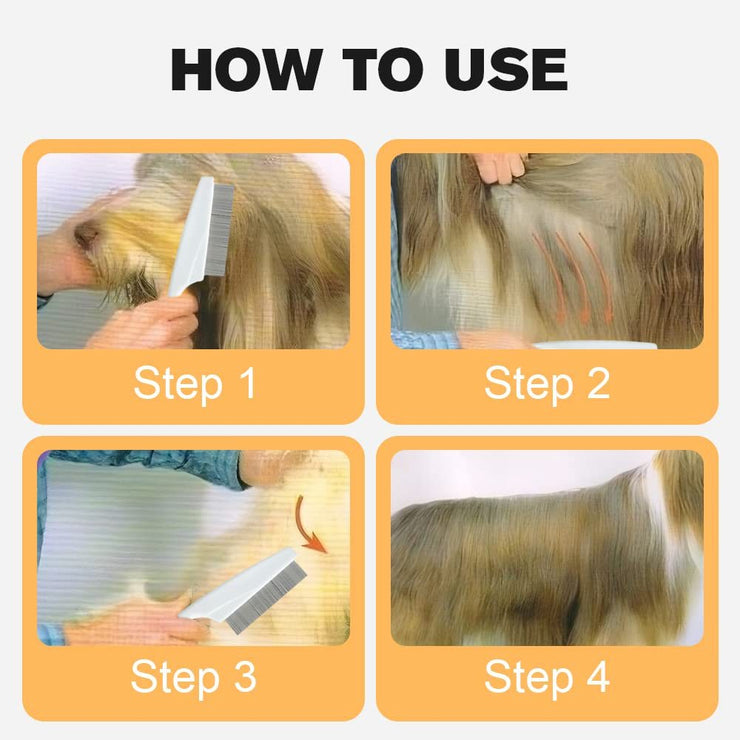 HOW TO USE

Step 1

Step 2

Step 3

Step 4